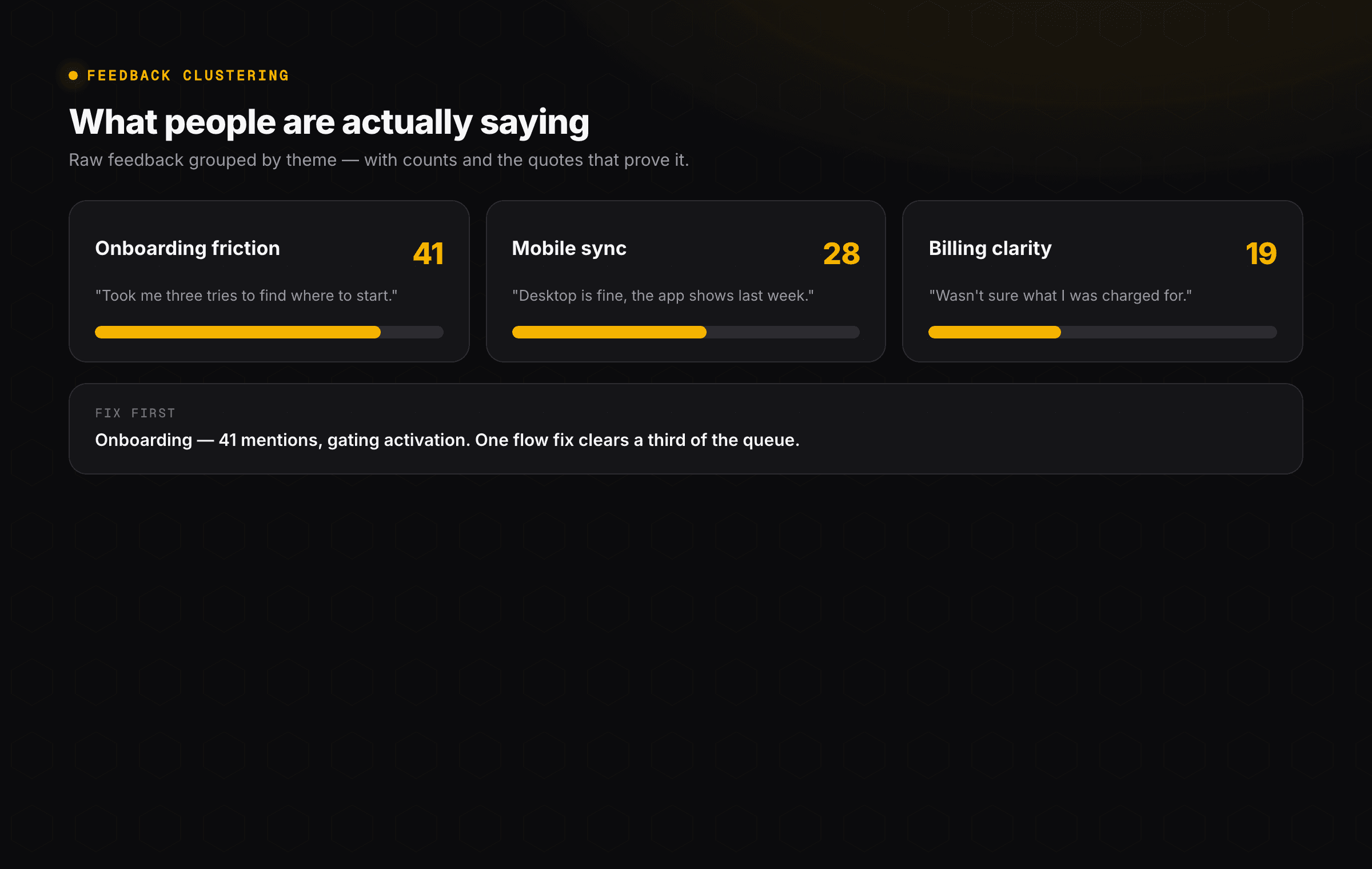 FEEDBACK CLUSTERING

What people are actually saying

Raw feedback grouped by theme — with counts and the quotes that prove it.

Onboarding friction
41

"Took me three tries to find where to start."

Mobile sync
28

"Desktop is fine, the app shows last week."

Billing clarity
19

"Wasn't sure what I was charged for."

FIX FIRST

Onboarding — 41 mentions, gating activation. One flow fix clears a third of the queue.